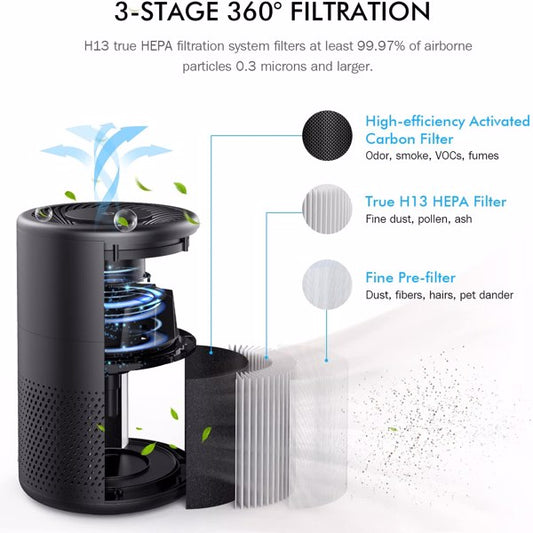 3-STAGE 360° FILTRATION

H13 true HEPA filtration system filters at least 99.97% of airborne particles 0.3 microns and larger.

High-efficiency Activated Carbon Filter
Odor, smoke, VOCs, fumes

True H13 HEPA Filter
Fine dust, pollen, ash

Fine Pre-filter
Dust, fibers, hairs, pet dander